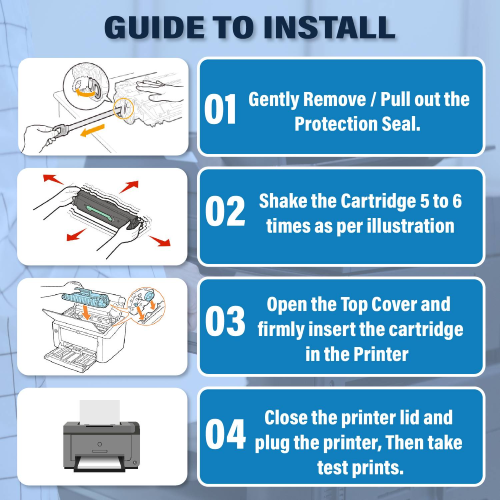 GUIDE TO INSTALL

01 Gently Remove / Pull out the Protection Seal.

02 Shake the Cartridge 5 to 6 times as per illustration

03 Open the Top Cover and firmly insert the cartridge in the Printer

04 Close the printer lid and plug the printer, Then take test prints.