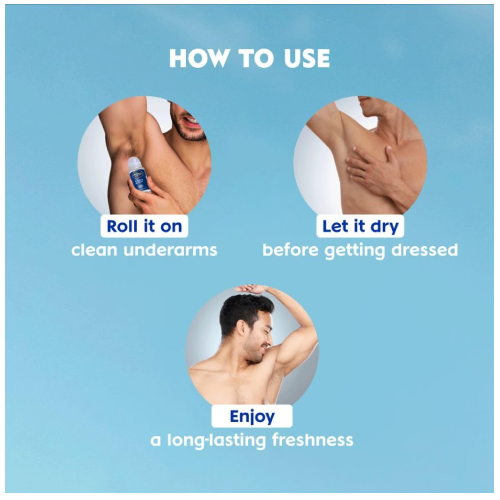 HOW TO USE

Roll it on
clean underarms

Let it dry
before getting dressed

Enjoy
a long-lasting freshness