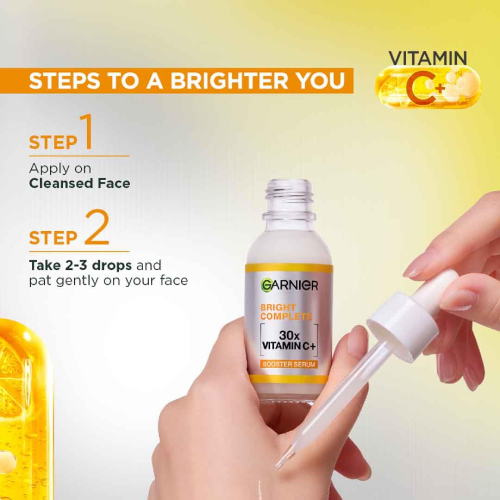 STEPS TO A BRIGHTER YOU

VITAMIN C+

STEP 1
Apply on
Cleansed Face

STEP 2
Take 2-3 drops and pat gently on your face

GARNIER
BRIGHT COMPLETE
30x VITAMIN C+
BOOSTER SERUM